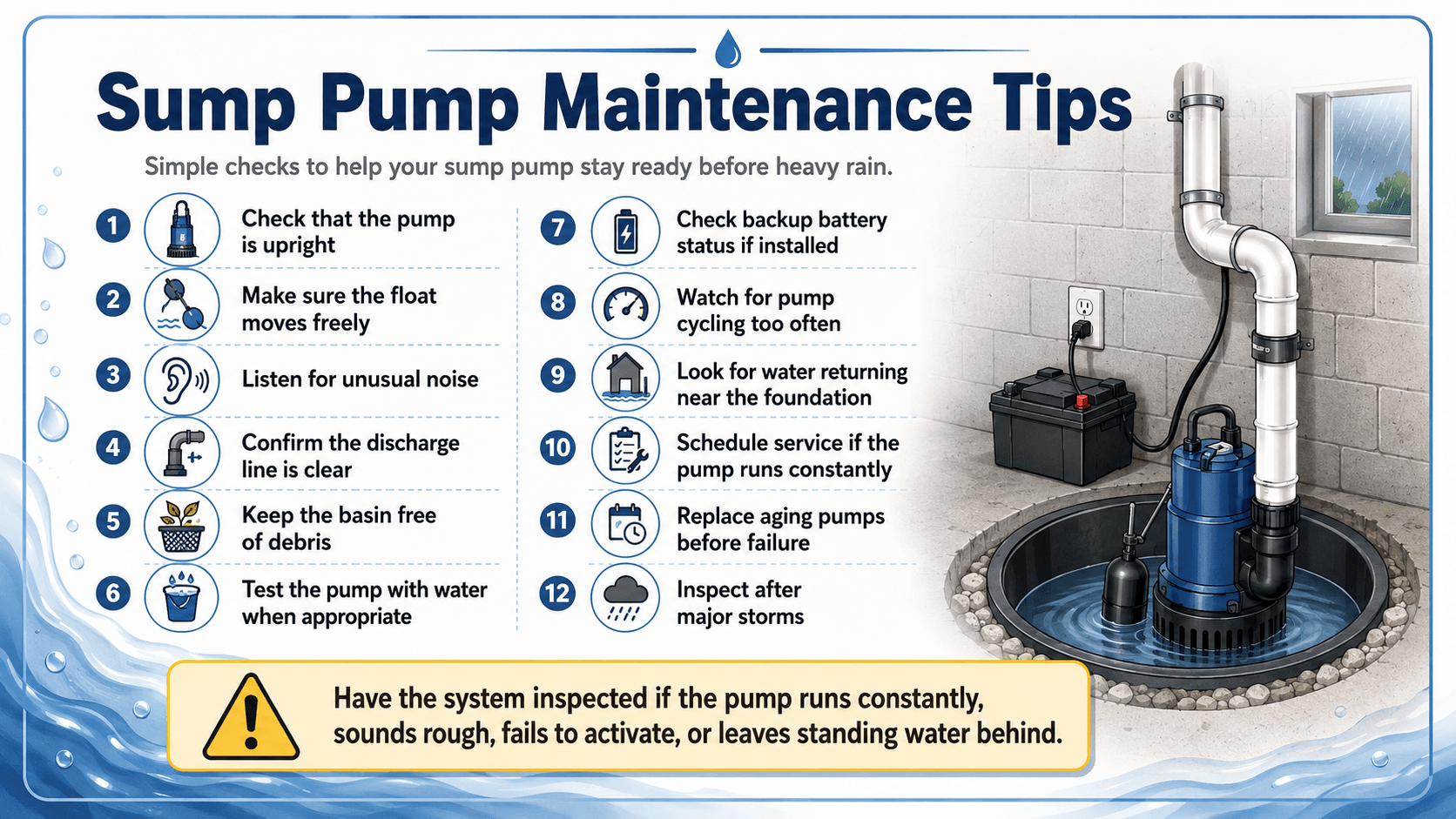 Sump Pump Maintenance Tips

Simple checks to help your sump pump stay ready before heavy rain.

1 Check that the pump is upright

2 Make sure the float moves freely

3 Listen for unusual noise

4 Confirm the discharge line is clear

5 Keep the basin free of debris

6 Test the pump with water when appropriate

7 Check backup battery status if installed

8 Watch for pump cycling too often

9 Look for water returning near the foundation

10 Schedule service if the pump runs constantly

11 Replace aging pumps before failure

12 Inspect after major storms

Have the system inspected if the pump runs constantly, sounds rough, fails to activate, or leaves standing water behind.